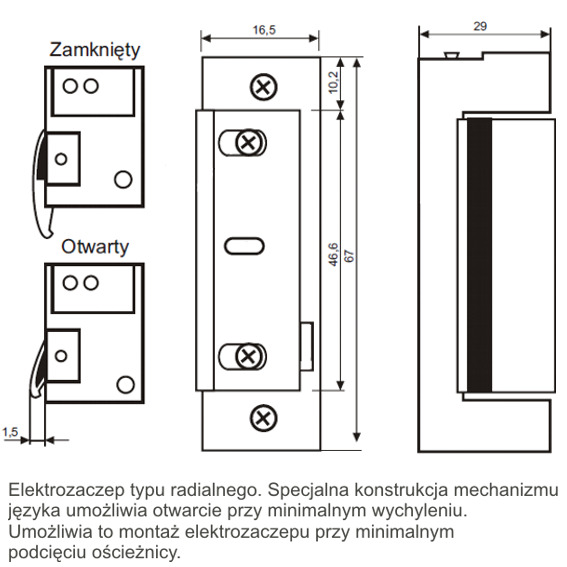 Zamknięty

Otwarty

1,5

16,5

10,2

46,6

67

29

Elektrozaczep typu radialnego. Specjalna konstrukcja mechanizmu języka umożliwia otwarcie przy minimalnym wychyleniu. Umożliwia to montaż elektrozaczepu przy minimalnym podcięciu ościeżnicy.